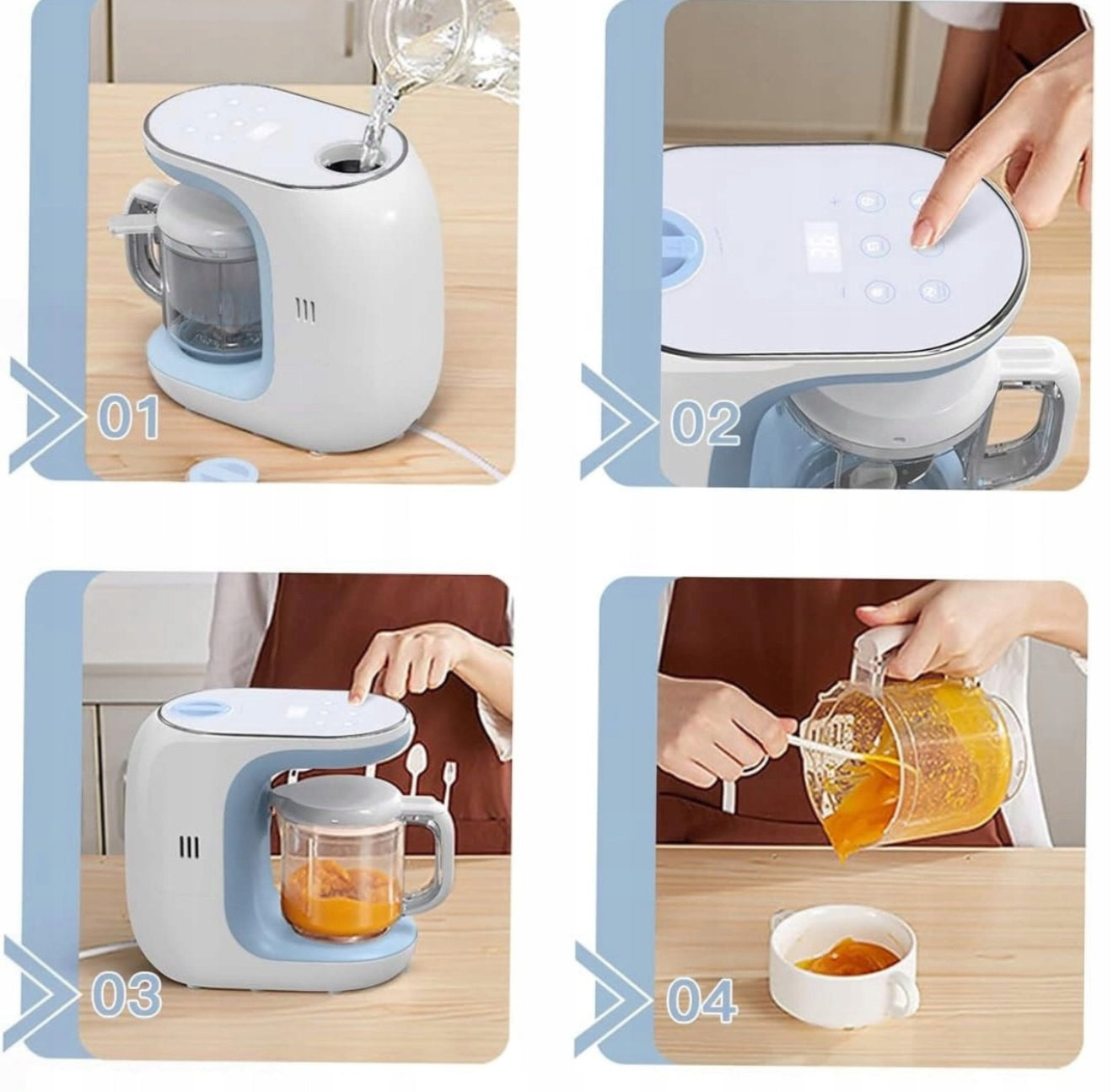 01

02

03

04